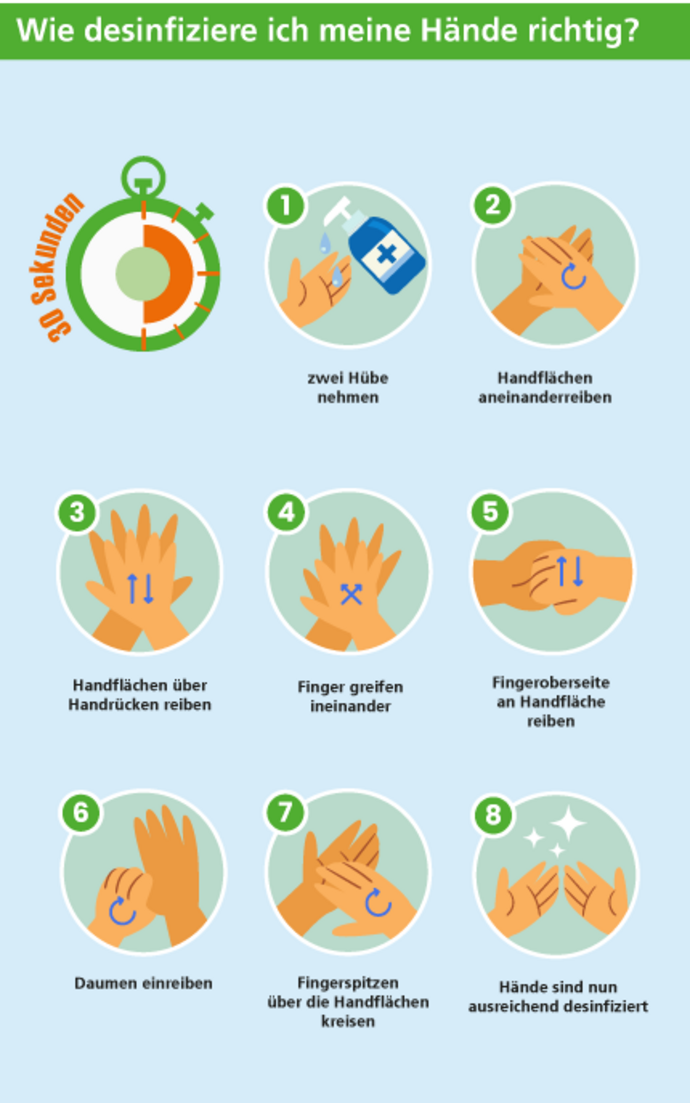 Wie desinfiziere ich meine Hände richtig?

30 Sekunden

1
zwei Hübe nehmen

2
Handflächen aneinanderreiben

3
Handflächen über Handrücken reiben

4
Finger greifen ineinander

5
Fingeroberseite an Handfläche reiben

6
Daumen einreiben

7
Fingerspitzen über die Handflächen kreisen

8
Hände sind nun ausreichend desinfiziert