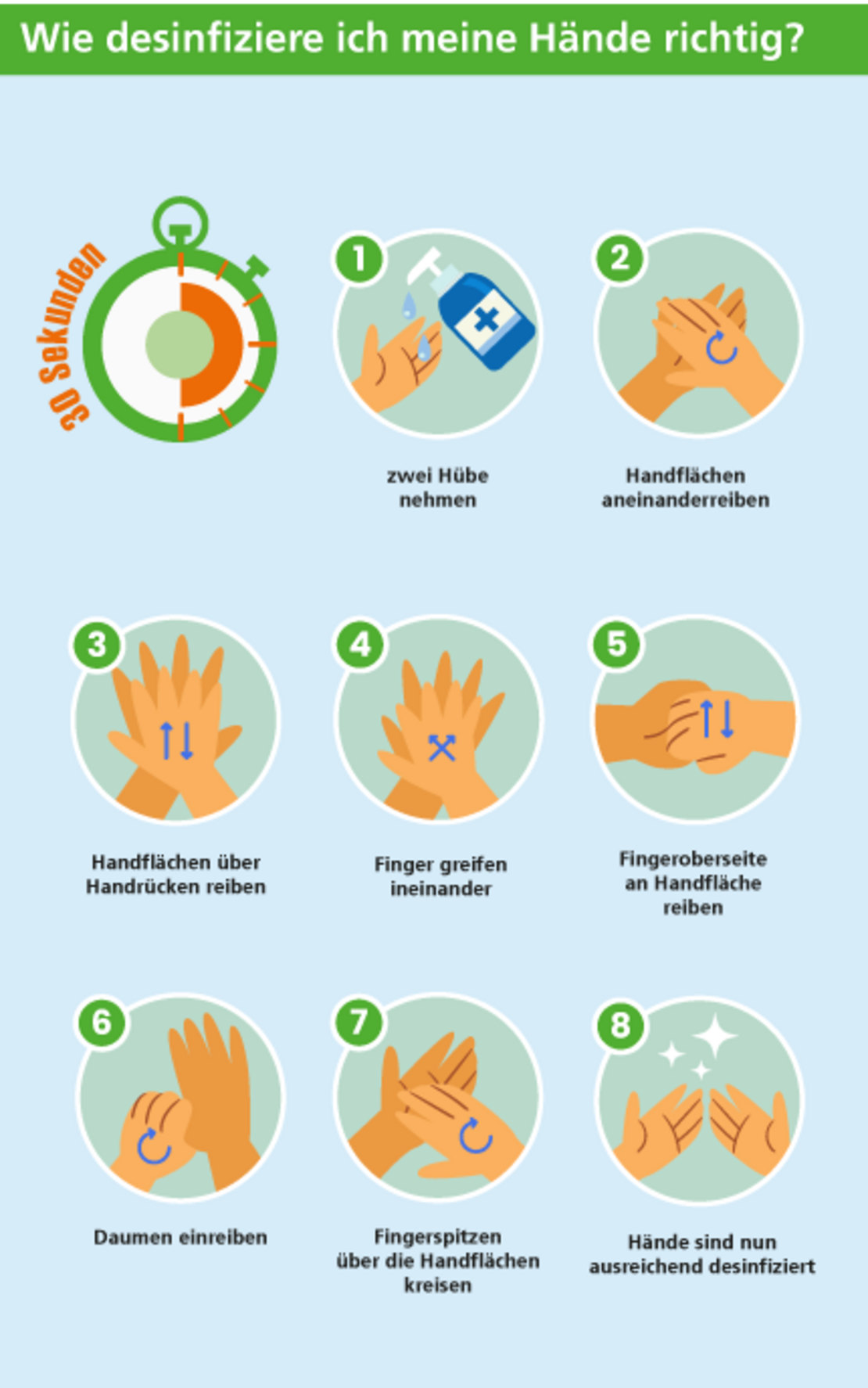 Wie desinfiziere ich meine Hände richtig?

30 Sekunden

1
zwei Hübe nehmen

2
Handflächen aneinanderreiben

3
Handflächen über Handrücken reiben

4
Finger greifen ineinander

5
Fingeroberseite an Handfläche reiben

6
Daumen einreiben

7
Fingerspitzen über die Handflächen kreisen

8
Hände sind nun ausreichend desinfiziert