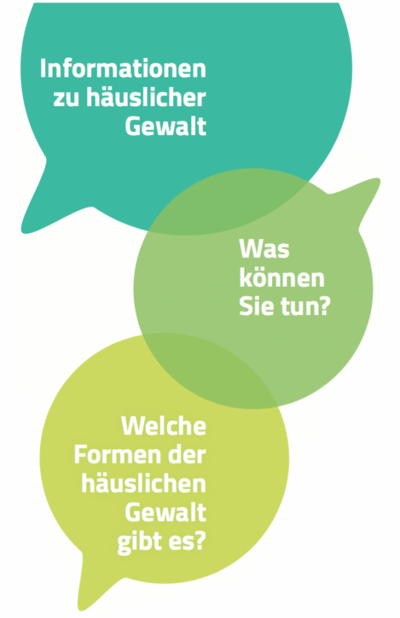 Informationen zu häuslicher Gewalt

Was können Sie tun?

Welche Formen der häuslichen Gewalt gibt es?